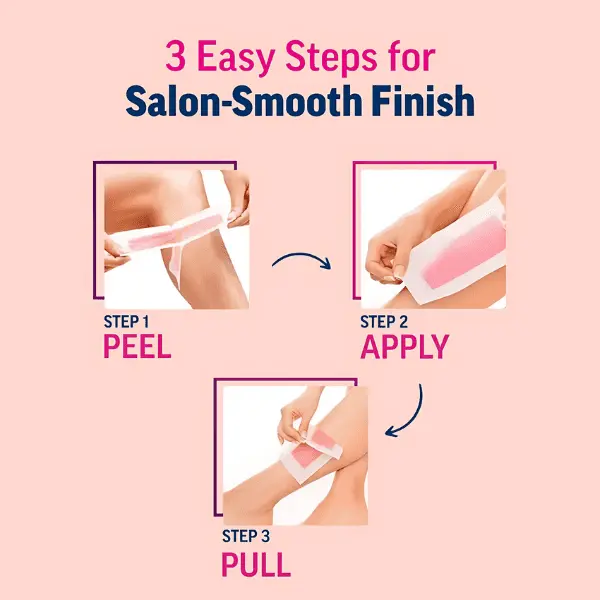 3 Easy Steps for
Salon-Smooth Finish

STEP 1
PEEL

STEP 2
APPLY

STEP 3
PULL