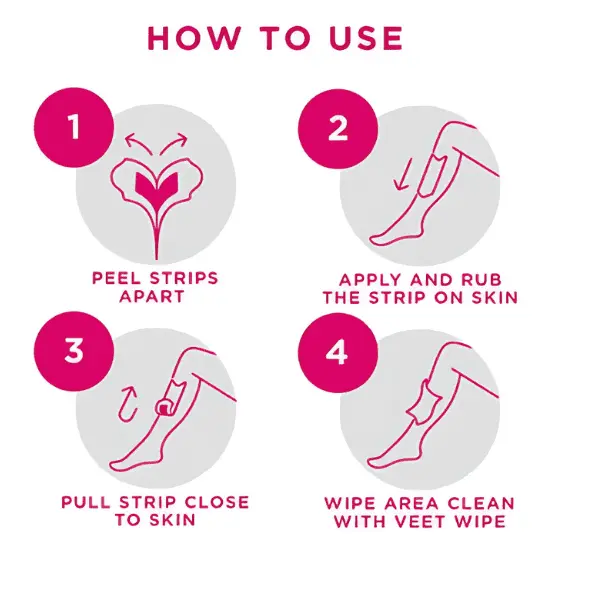 HOW TO USE

1

PEEL STRIPS APART

2

APPLY AND RUB THE STRIP ON SKIN

3

PULL STRIP CLOSE TO SKIN

4

WIPE AREA CLEAN WITH VEET WIPE